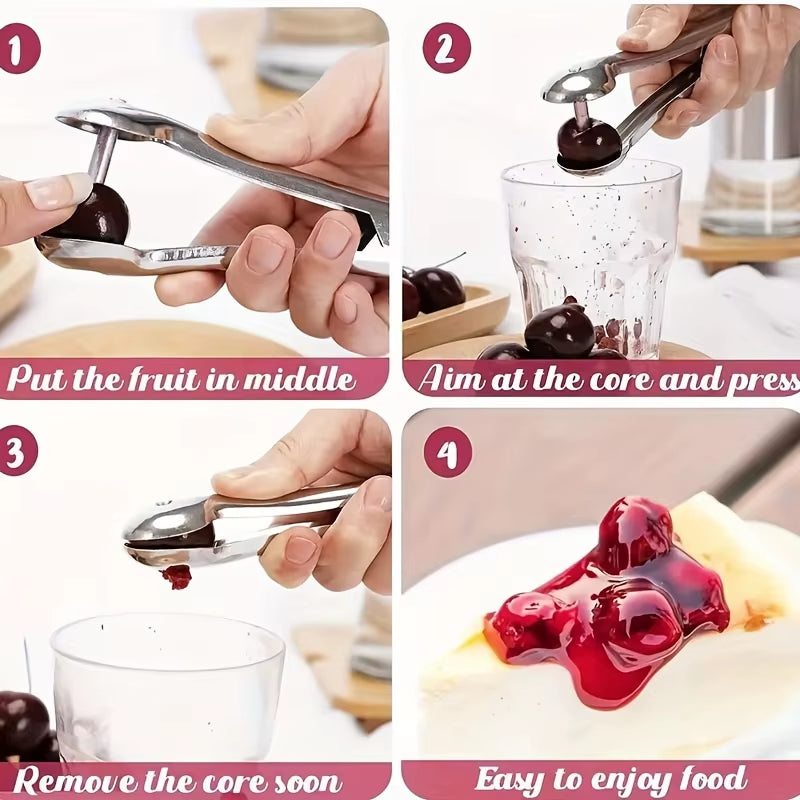 1
Put the fruit in middle

2
Aim at the core and press

3
Remove the core soon

4
Easy to enjoy food