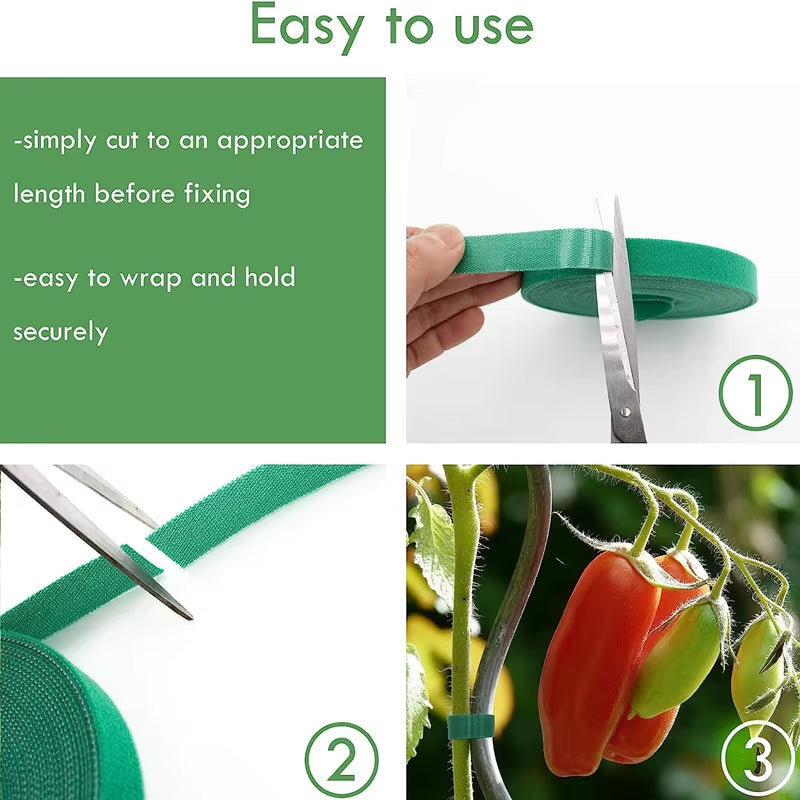 Easy to use

-simply cut to an appropriate length before fixing

-easy to wrap and hold securely

①

②

③