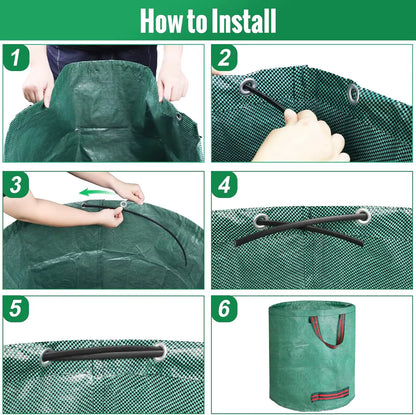 How to Install

1

2

3

4

5

6