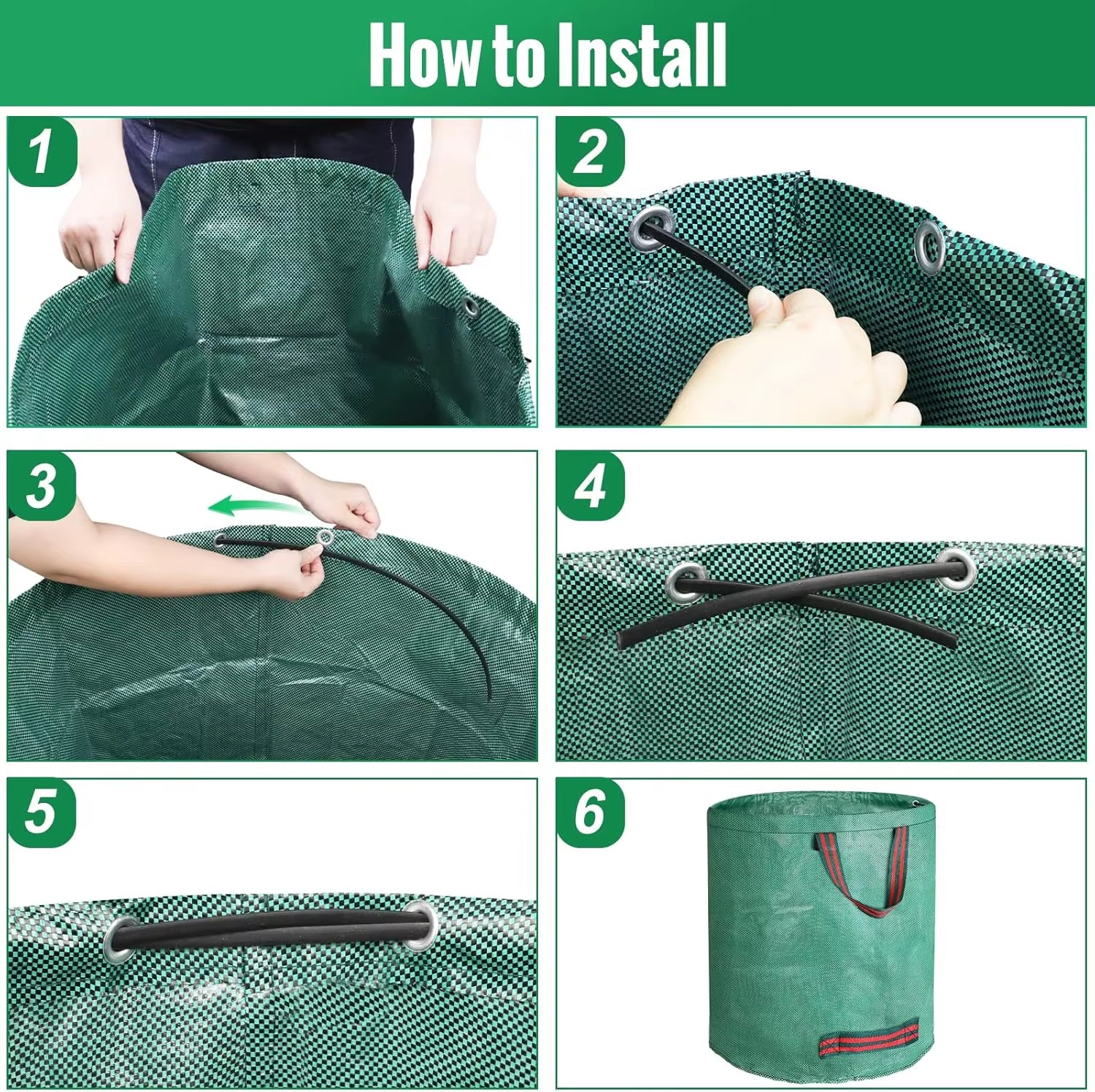 How to Install

1

2

3

4

5

6