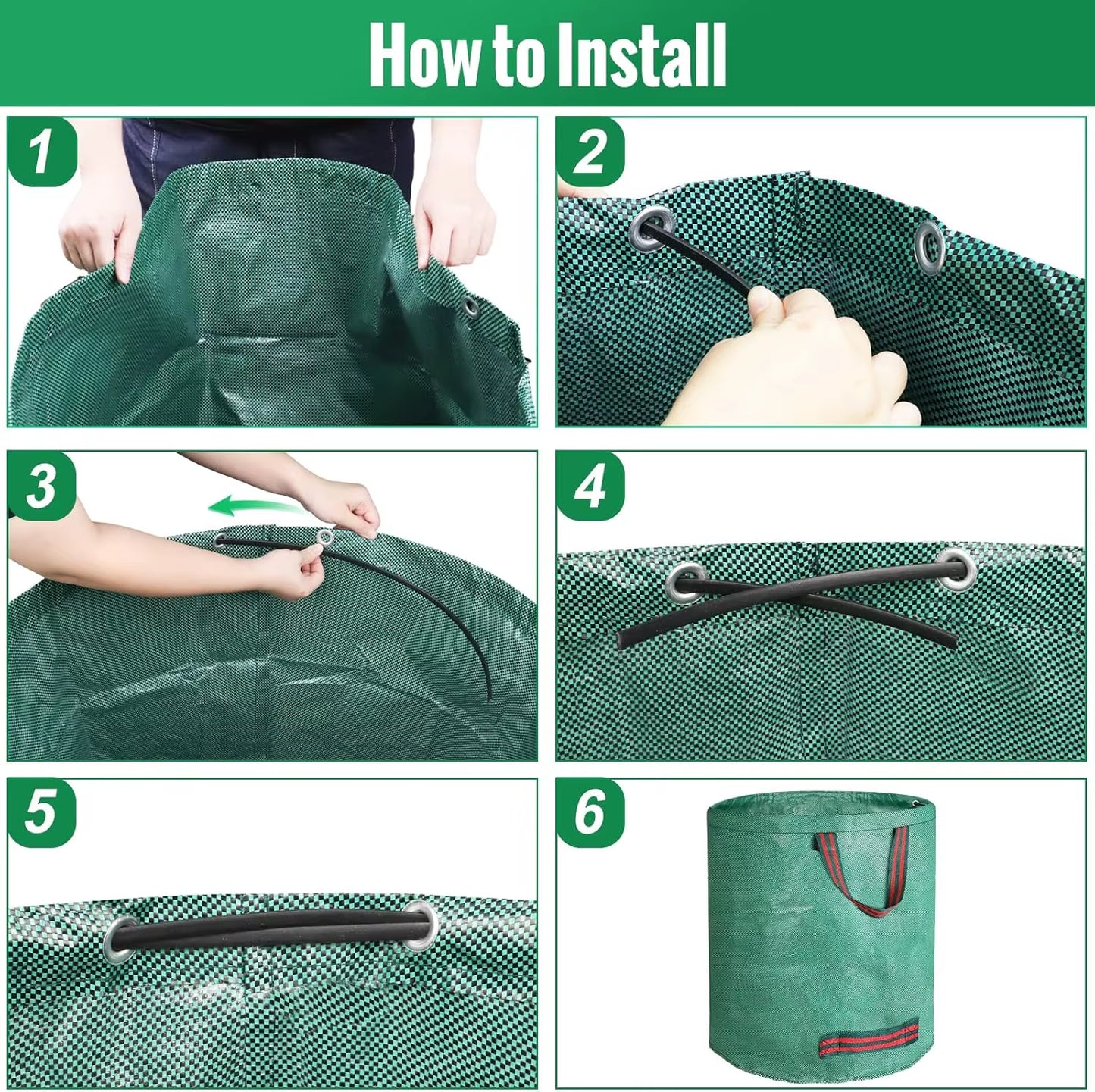 How to Install

1

2

3

4

5

6